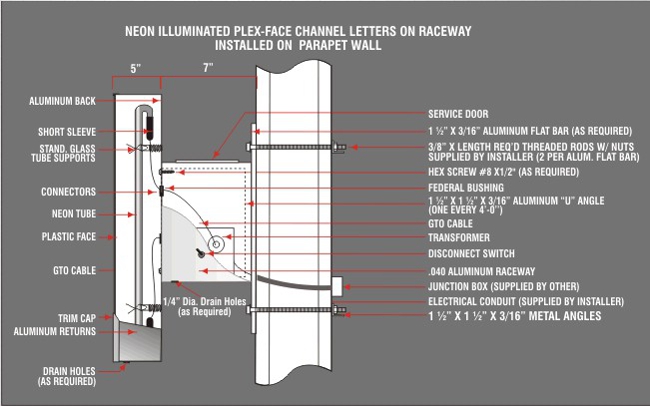 NEON ILLUMINATED PLEX-FACE CHANNEL LETTERS ON RACEWAY
INSTALLED ON PARAPET WALL

5"

7"

ALUMINUM BACK

SHORT SLEEVE

STAND. GLASS TUBE SUPPORTS

CONNECTORS

NEON TUBE

PLASTIC FACE

GTO CABLE

TRIM CAP

ALUMINUM RETURNS

DRAIN HOLES (AS REQUIRED)

1/4" Dia. Drain Holes (as Required)

SERVICE DOOR

1 ½" X 3/16" ALUMINUM FLAT BAR (AS REQUIRED)

3/8" X LENGTH REQ'D THREADED RODS W/ NUTS SUPPLIED BY INSTALLER (2 PER ALUM. FLAT BAR)

HEX SCREW #8 X1/2" (AS REQUIRED)

FEDERAL BUSHING

1 ½" X 1 ½" X 3/16" ALUMINUM "U" ANGLE (ONE EVERY 4'-0")

GTO CABLE

TRANSFORMER

DISCONNECT SWITCH

.040 ALUMINUM RACEWAY

JUNCTION BOX (SUPPLIED BY OTHER)

ELECTRICAL CONDUIT (SUPPLIED BY INSTALLER)

1 ½" X 1 ½" X 3/16" METAL ANGLES